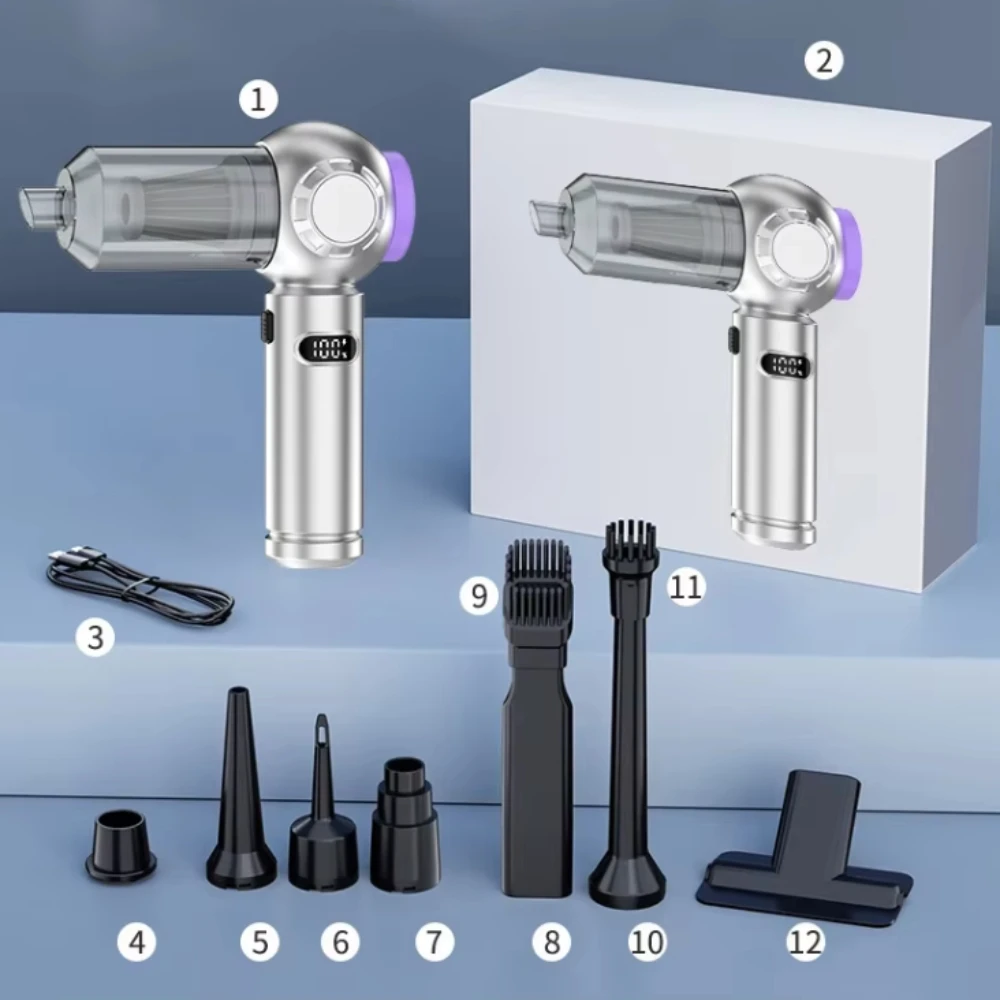 1

2

100%

100%

3

9

11

4

5

6

7

8

10

12