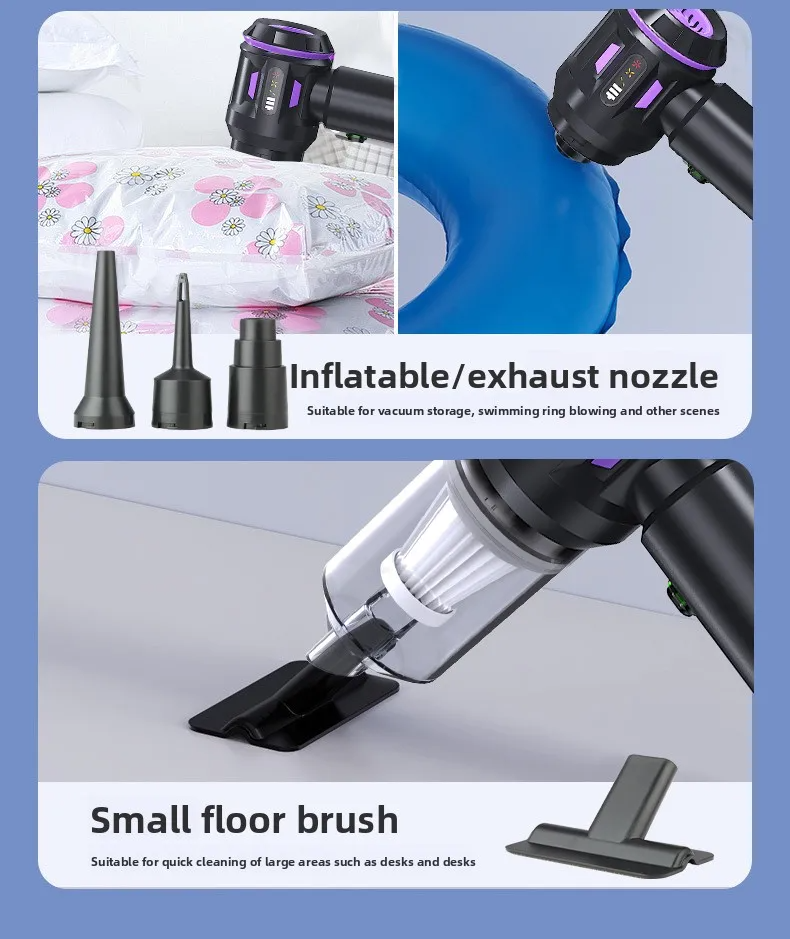 Inflatable/exhaust nozzle

Suitable for vacuum storage, swimming ring blowing and other scenes

Small floor brush

Suitable for quick cleaning of large areas such as desks and desks